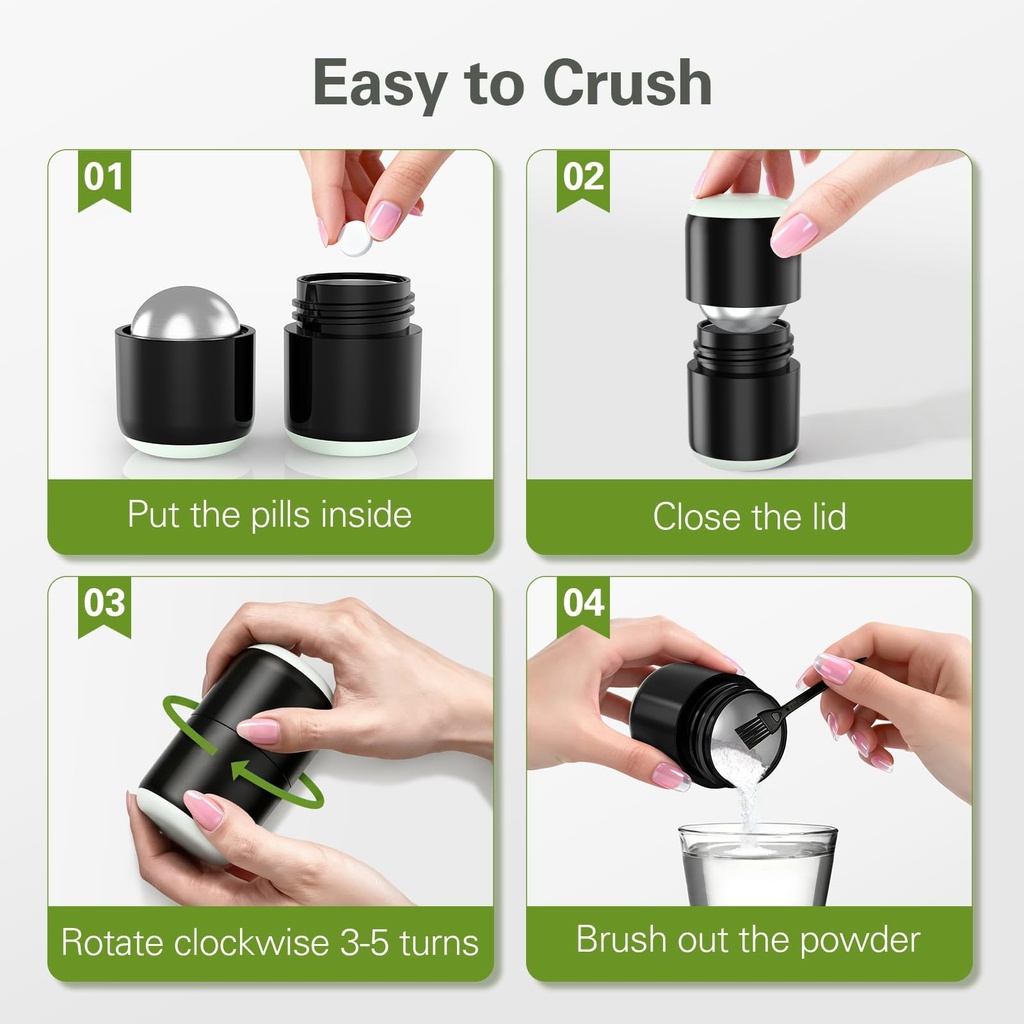 Easy to Crush

01

Put the pills inside

02

Close the lid

03

Rotate clockwise 3-5 turns

04

Brush out the powder