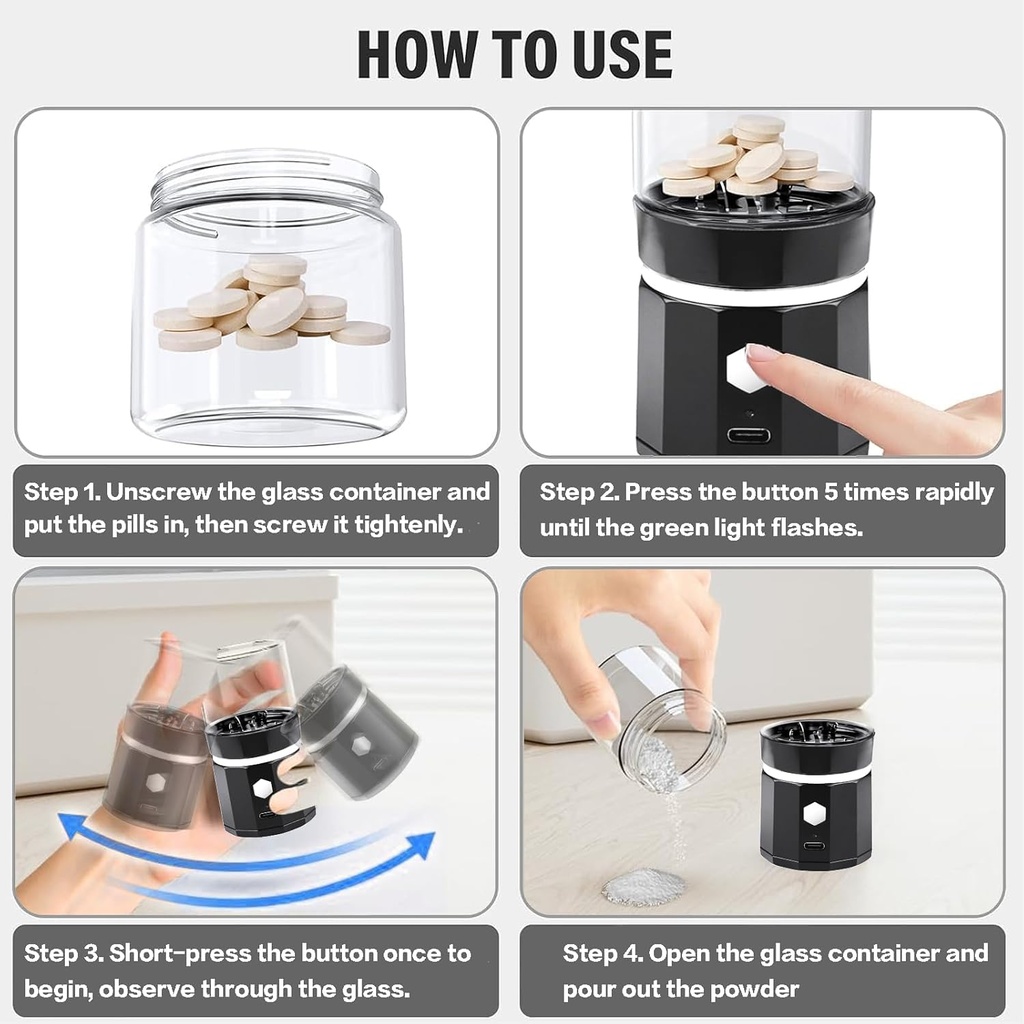 HOW TO USE

Step 1. Unscrew the glass container and put the pills in, then screw it tightenly.

Step 2. Press the button 5 times rapidly until the green light flashes.

Step 3. Short-press the button once to begin, observe through the glass.

Step 4. Open the glass container and pour out the powder